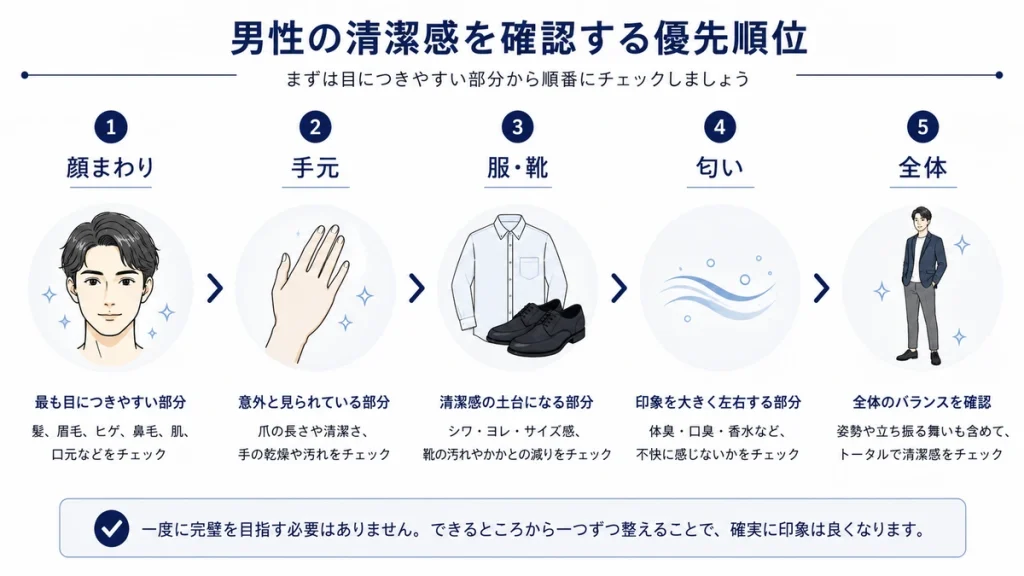 男性の清潔感を確認する優先順位

まずは目につきやすい部分から順番にチェックしましょう

1
顔まわり
最も目につきやすい部分
髪、眉毛、ヒゲ、鼻毛、肌、口元などをチェック

2
手元
意外と見られている部分
爪の長さや清潔さ、手の乾燥や汚れをチェック

3
服・靴
清潔感の土台になる部分
シワ・ヨレ・サイズ感、靴の汚れやかかとの減りをチェック

4
匂い
印象を大きく左右する部分
体臭・口臭・香水など、不快に感じないかをチェック

5
全体
全体のバランスを確認
姿勢や立ち振る舞いも含めて、トータルで清潔感をチェック

一度に完璧を目指す必要はありません。できるところから一つずつ整えることで、確実に印象は良くなります。