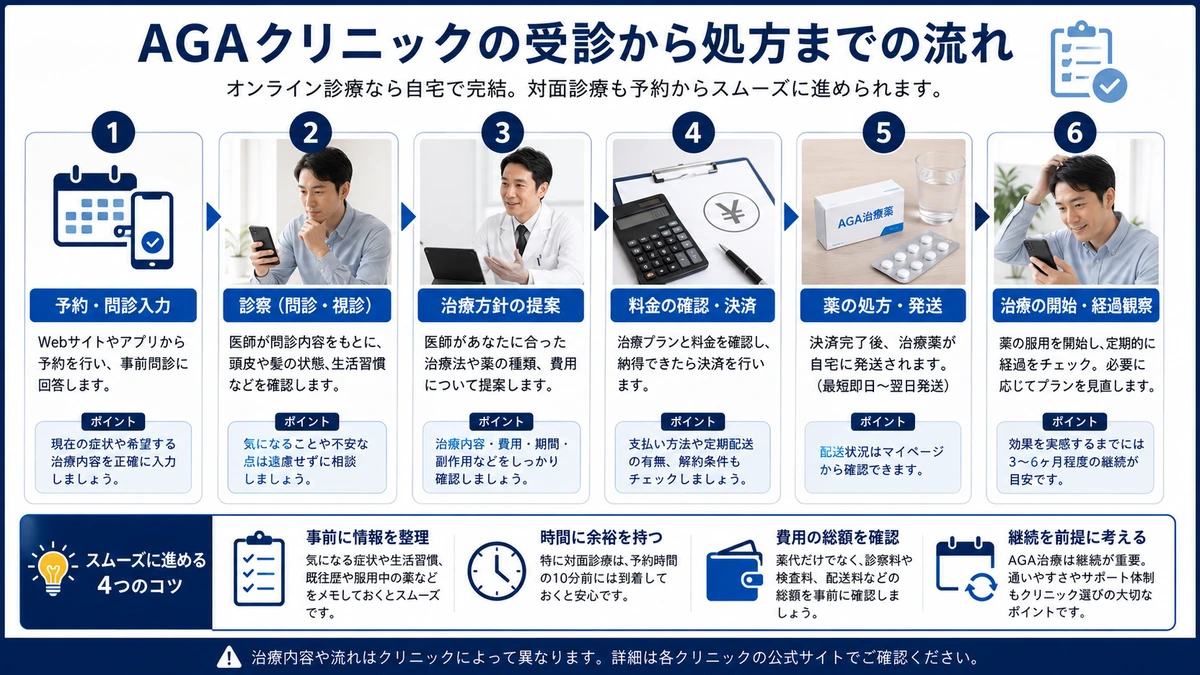 AGAクリニックの受診から処方までの流れ

オンライン診療なら自宅で完結。対面診療も予約からスムーズに進められます。

1
予約・問診入力
Webサイトやアプリから予約を行い、事前問診に回答します。
ポイント
現在の症状や希望する治療内容を正確に入力しましょう。

2
診察（問診・視診）
医師が問診内容をもとに、頭皮や髪の状態、生活習慣などを確認します。
ポイント
気になることや不安な点は遠慮せずに相談しましょう。

3
治療方針の提案
医師があなたに合った治療法や薬の種類、費用について提案します。
ポイント
治療内容・費用・期間・副作用などをしっかり確認しましょう。

4
¥
料金の確認・決済
治療プランと料金を確認し、納得できたら決済を行います。
ポイント
支払い方法や定期配送の有無、解約条件もチェックしましょう。

5
AGA治療薬
薬の処方・発送
決済完了後、治療薬が自宅に発送されます。（最短即日〜翌日発送）
ポイント
配送状況はマイページから確認できます。

6
治療の開始・経過観察
薬の服用を開始し、定期的に経過をチェック。必要に応じてプランを見直します。
ポイント
効果を実感するまでには3〜6ヶ月程度の継続が目安です。

スムーズに進める4つのコツ

事前に情報を整理
気になる症状や生活習慣、既往歴や服用中の薬などをメモしておくとスムーズです。

時間に余裕を持つ
特に対面診療は、予約時間の10分前には到着しておくと安心です。

費用の総額を確認
薬代だけでなく、診察料や検査料、配送料などの総額を事前に確認しましょう。

継続を前提に考える
AGA治療は継続が重要。通いやすさやサポート体制もクリニック選びの大切なポイントです。

治療内容や流れはクリニックによって異なります。詳細は各クリニックの公式サイトでご確認ください。