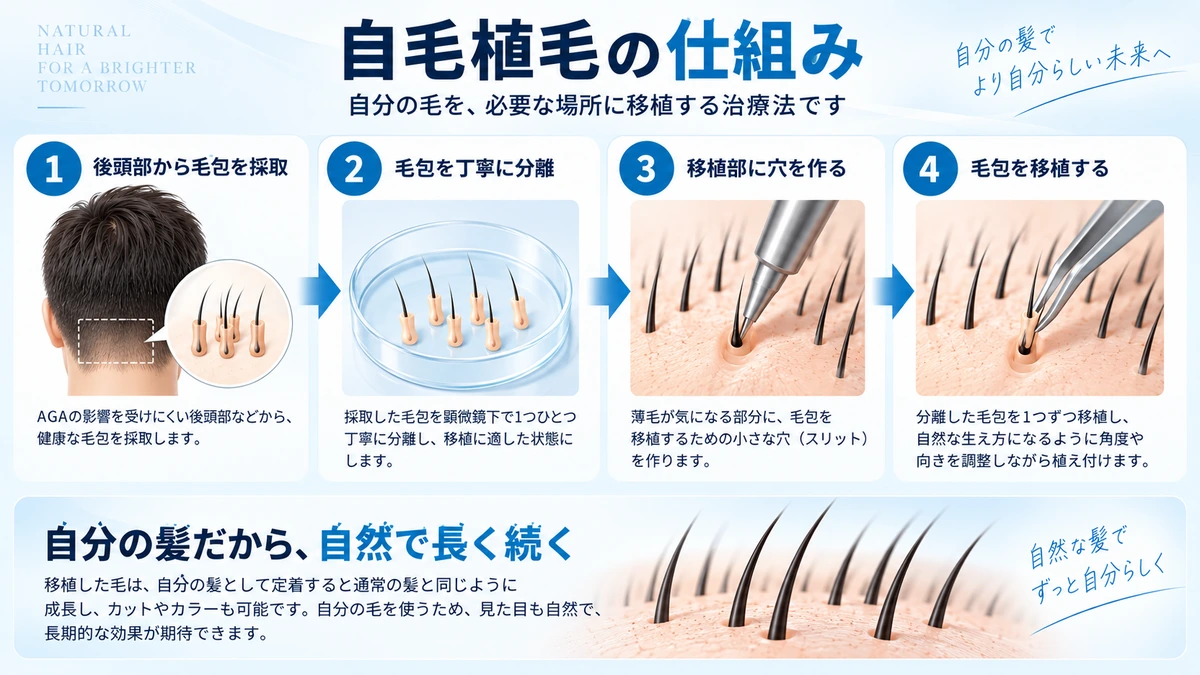 NATURAL
HAIR
FOR A BRIGHTER
TOMORROW

自毛植毛の仕組み

自分の毛を、必要な場所に移植する治療法です

自分の髪で
より自分らしい未来へ

1 後頭部から毛包を採取

AGAの影響を受けにくい後頭部などから、健康な毛包を採取します。

2 毛包を丁寧に分離

採取した毛包を顕微鏡下で1つひとつ丁寧に分離し、移植に適した状態にします。

3 移植部に穴を作る

薄毛が気になる部分に、毛包を移植するための小さな穴（スリット）を作ります。

4 毛包を移植する

分離した毛包を1つずつ移植し、自然な生え方になるように角度や向きを調整しながら植え付けます。

自分の髪だから、自然で長く続く

移植した毛は、自分の髪として定着すると通常の髪と同じように成長し、カットやカラーも可能です。自分の毛を使うため、見た目も自然で、長期的な効果が期待できます。

自然な髪で
ずっと自分らしく